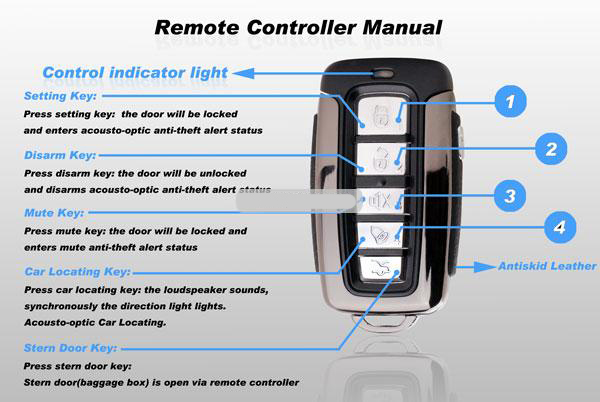 Remote Controller Manual

Control indicator light

Setting Key:
Press setting key: the door will be locked and enters acousto-optic anti-theft alert status

Disarm Key:
Press disarm key: the door will be unlocked and disarms acousto-optic anti-theft alert status

Mute Key:
Press mute key: the door will be locked and enters mute anti-theft alert status

Car Locating Key:
Press car locating key: the loudspeaker sounds, synchronously the direction light lights. Acousto-optic Car Locating.

Stern Door Key:
Press stern door key: Stern door(baggage box) is open via remote controller

1
2
3
4

Antiskid Leather